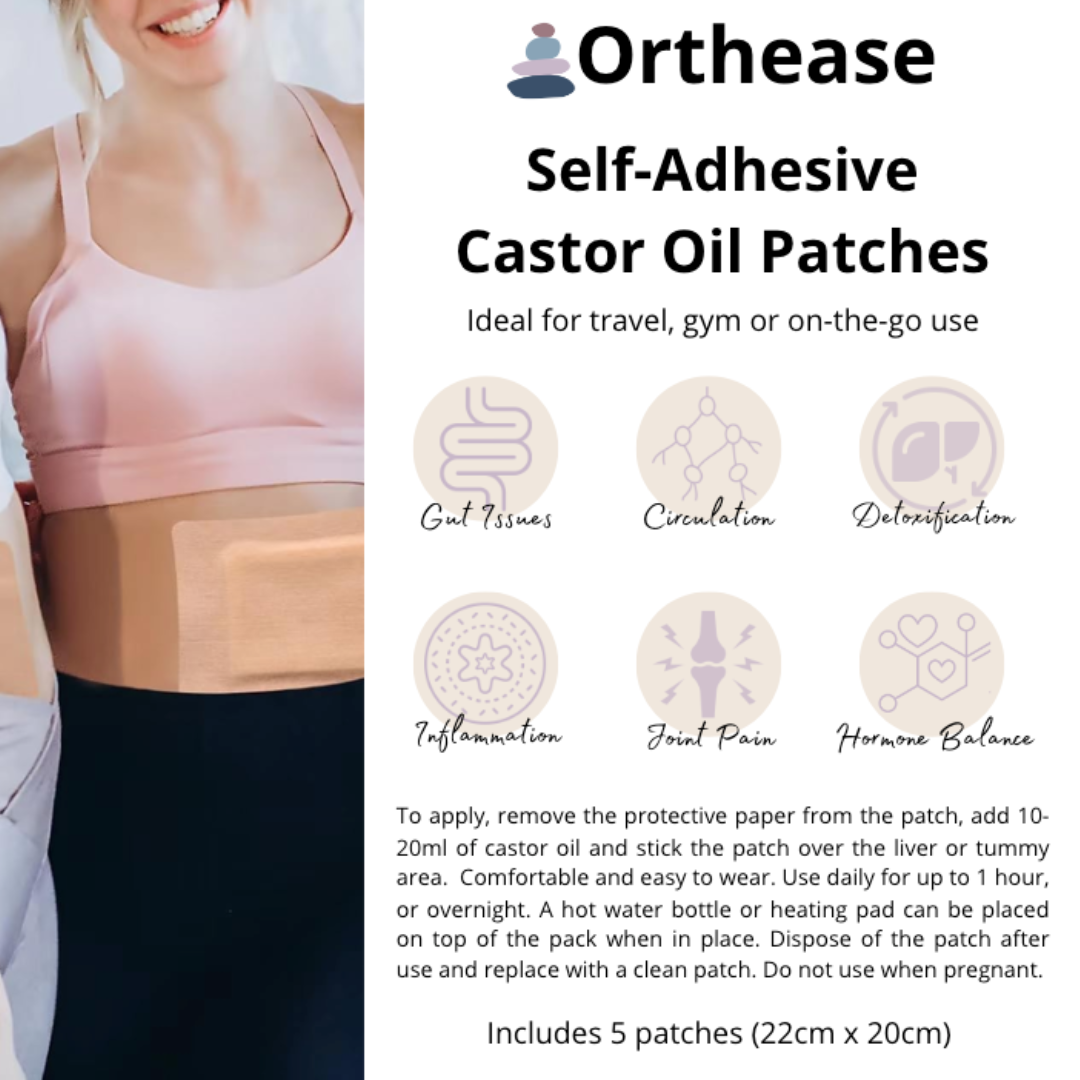 Orthease

Self-Adhesive Castor Oil Patches

Ideal for travel, gym or on-the-go use

Gut Issues

Circulation

Detoxification

Inflammation

Joint Pain

Hormone Balance

To apply, remove the protective paper from the patch, add 10-20ml of castor oil and stick the patch over the liver or tummy area. Comfortable and easy to wear. Use daily for up to 1 hour, or overnight. A hot water bottle or heating pad can be placed on top of the pack when in place. Dispose of the patch after use and replace with a clean patch. Do not use when pregnant.

Includes 5 patches (22cm x 20cm)