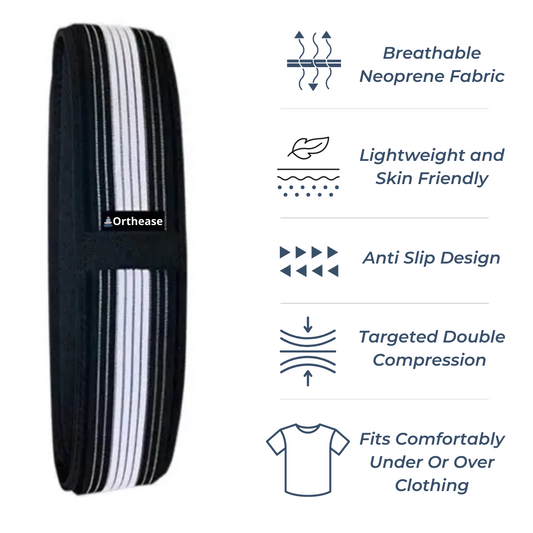 Orthease

Breathable Neoprene Fabric

Lightweight and Skin Friendly

Anti Slip Design

Targeted Double Compression

Fits Comfortably Under Or Over Clothing